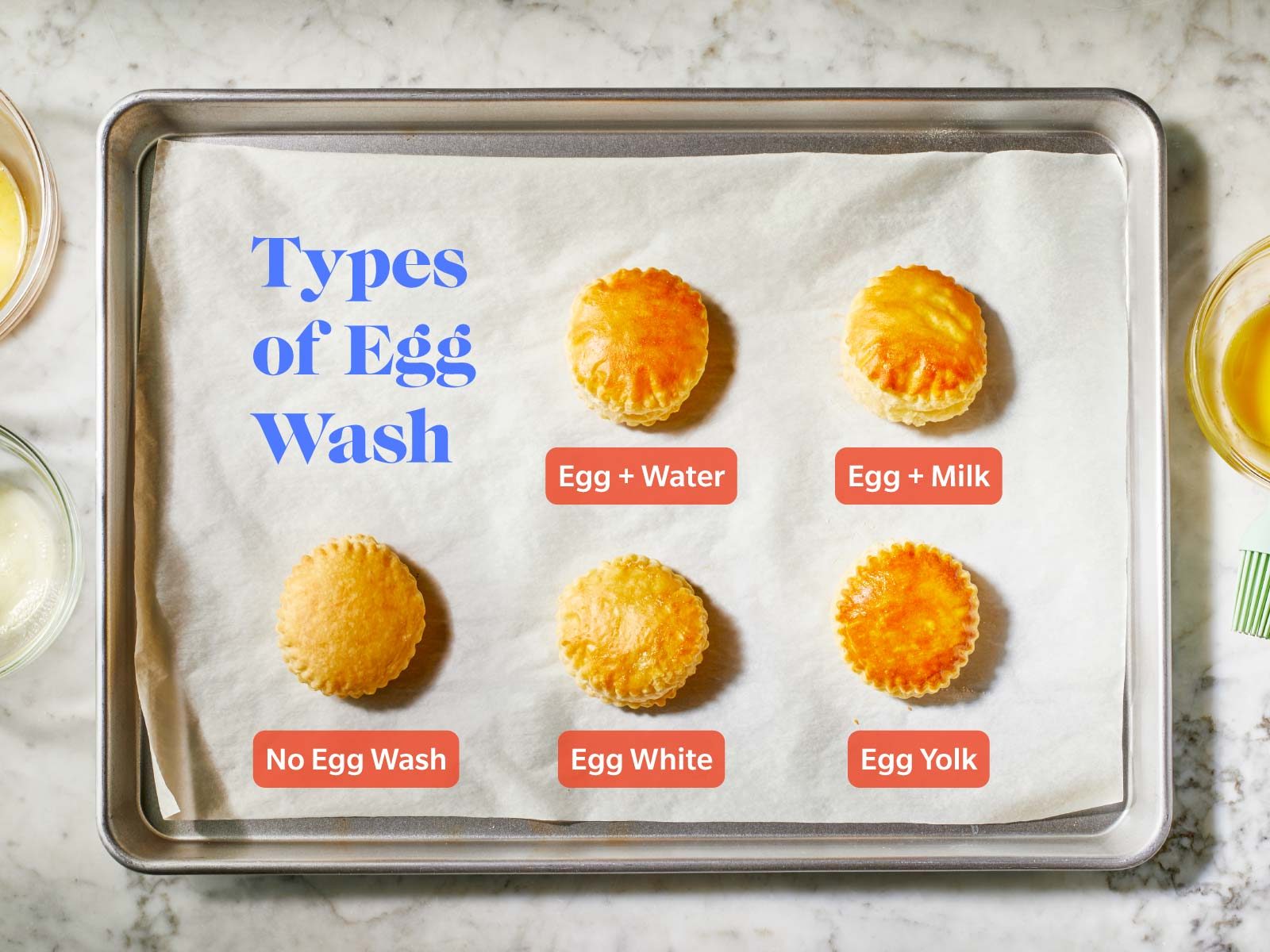 Types of Egg Wash

Egg + Water

Egg + Milk

No Egg Wash

Egg White

Egg Yolk